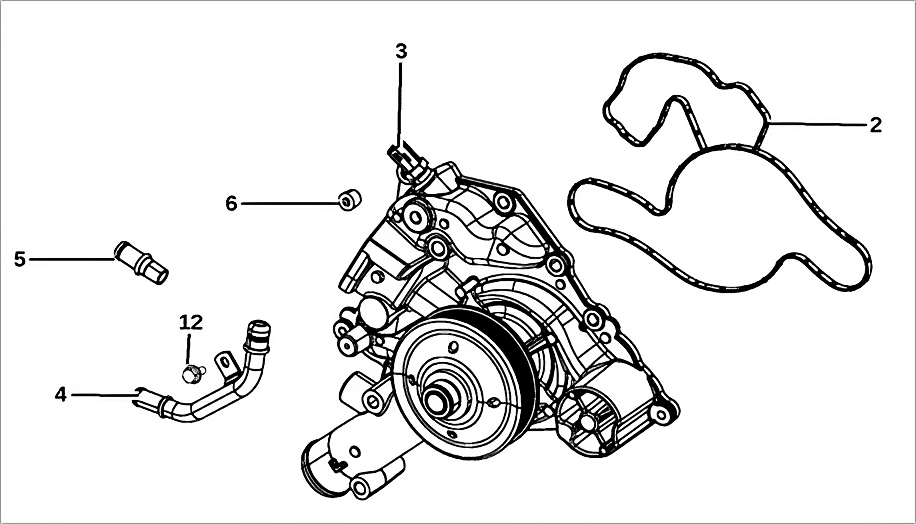 3
2
6
5
12
4